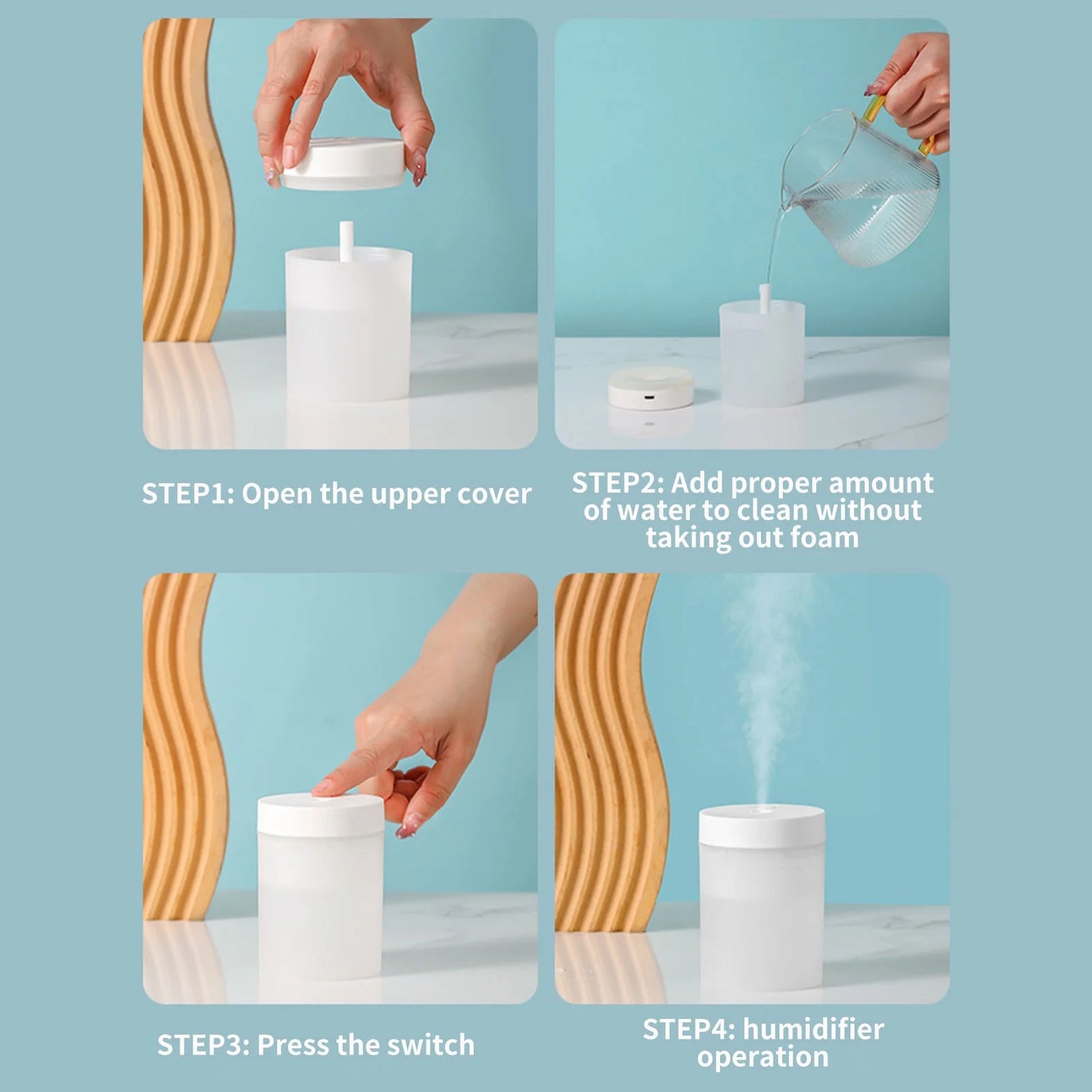 STEP1: Open the upper cover

STEP2: Add proper amount of water to clean without taking out foam

STEP3: Press the switch

STEP4: humidifier operation